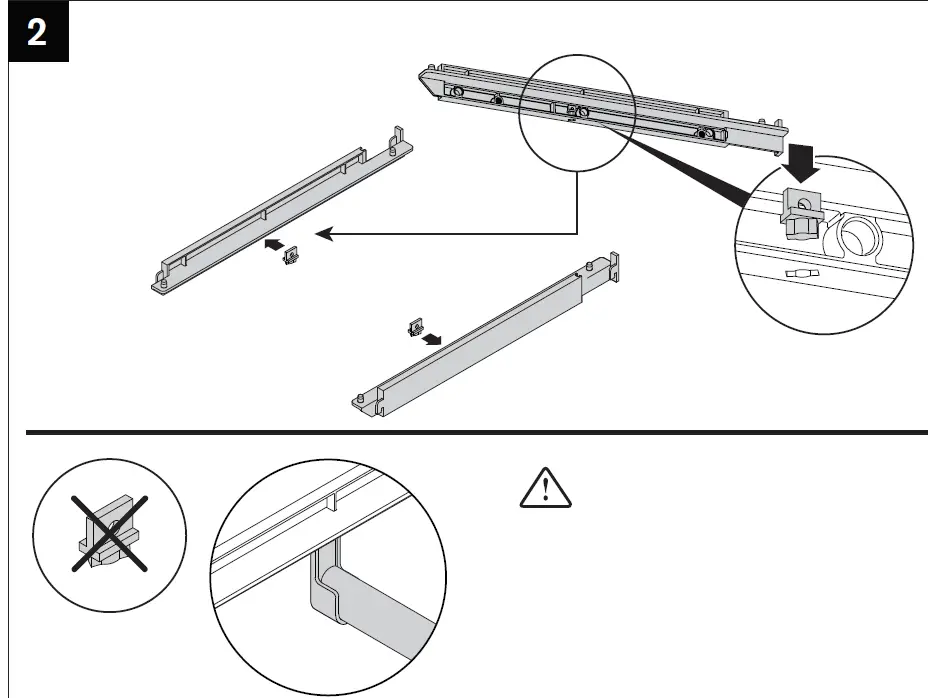 2