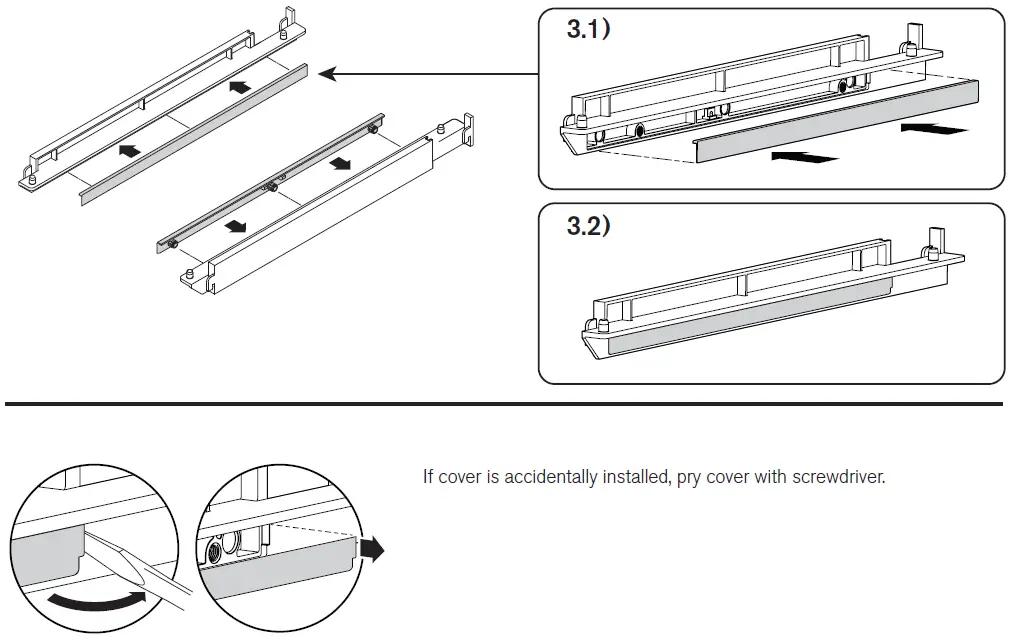 3.1)

3.2)

If cover is accidentally installed, pry cover with screwdriver.