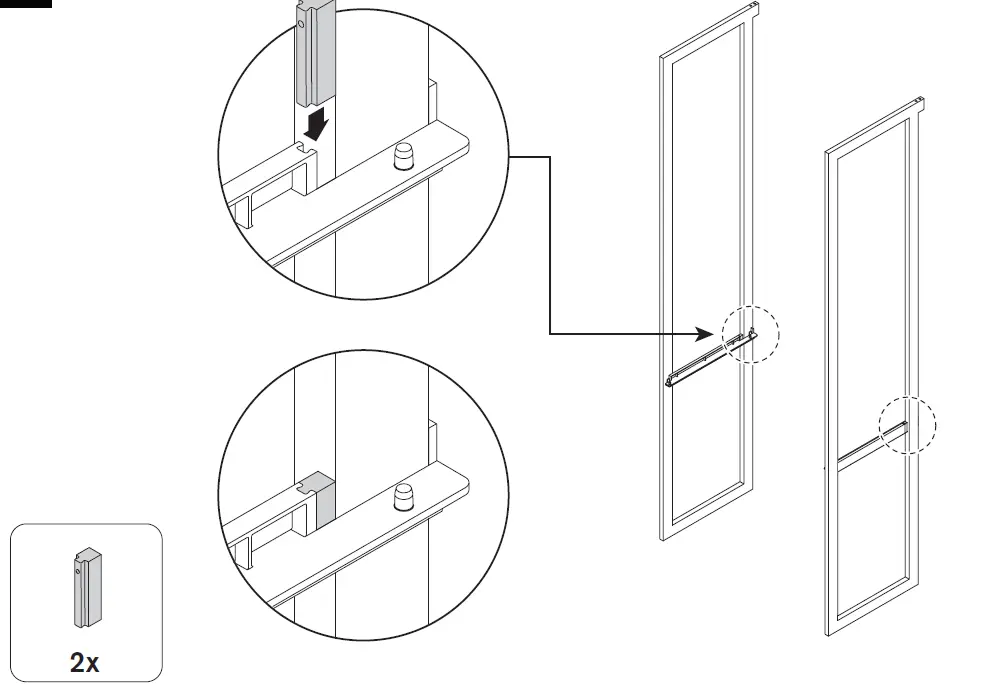 2x