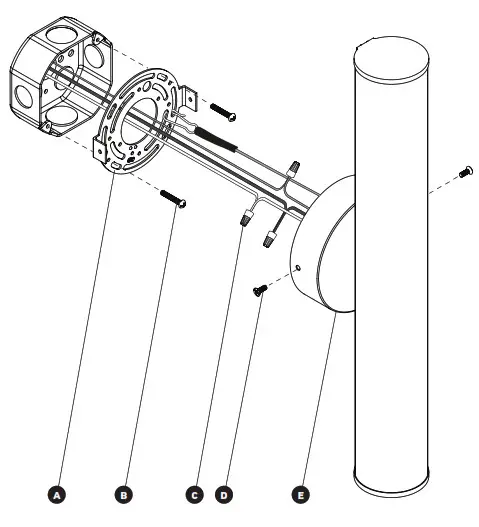 A
B
C
D
E