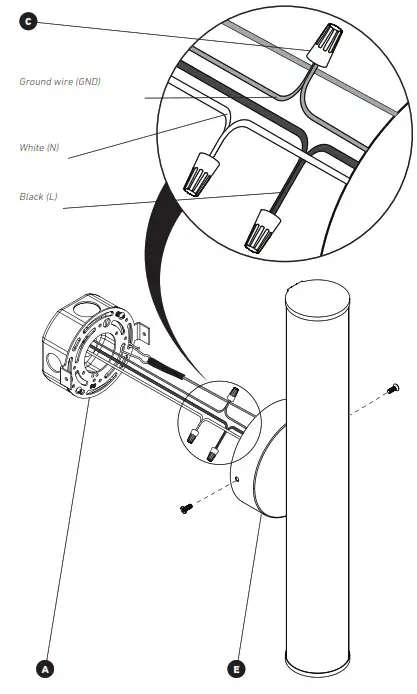 C

Ground wire (GND)

White (N)

Black (L)

A

E