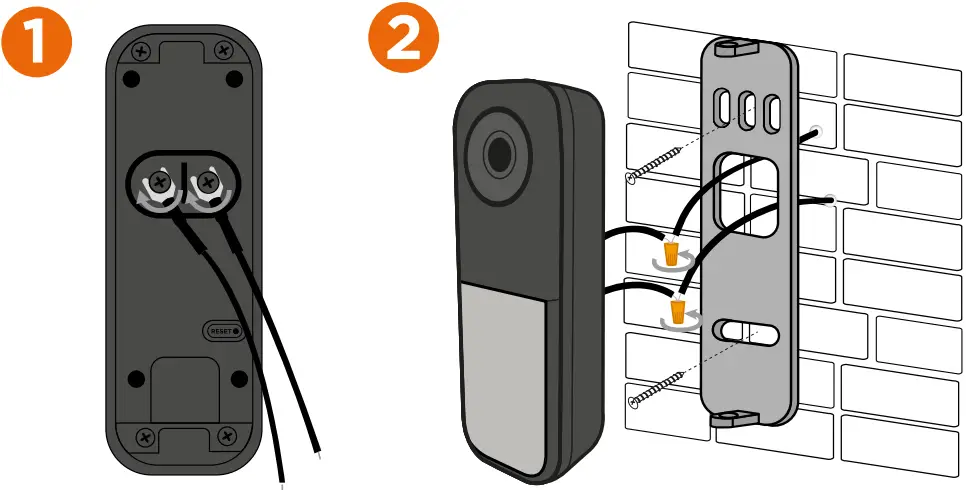 1

RESET

2