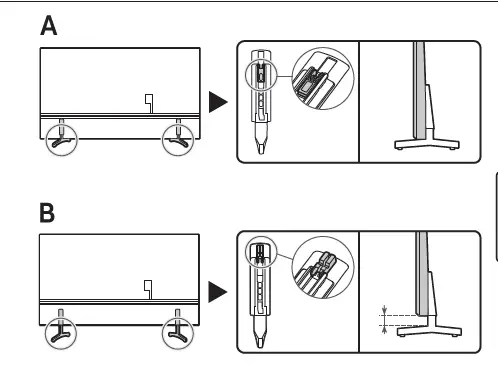 A

B