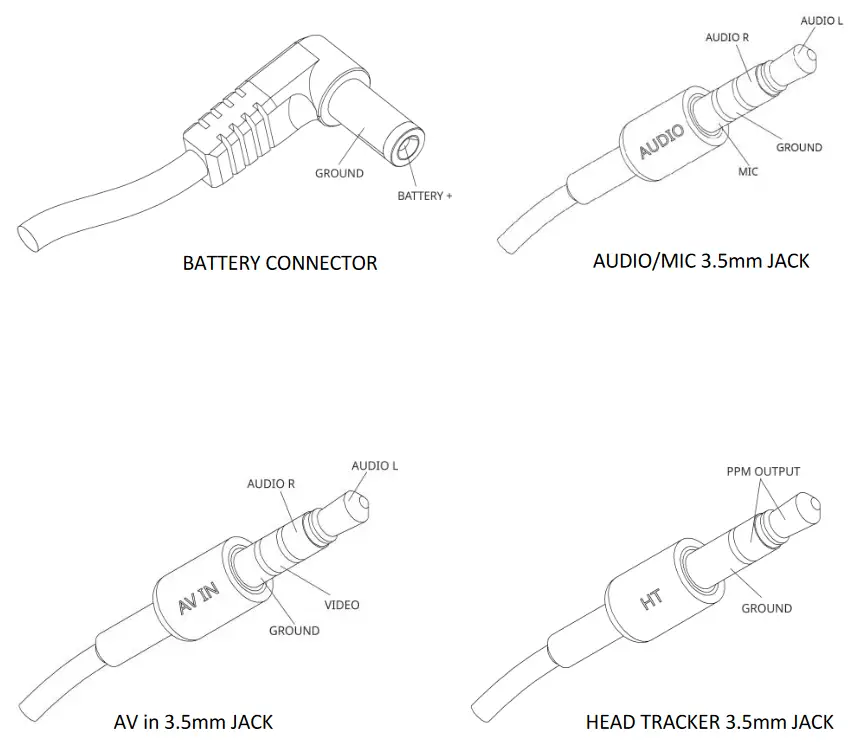 GROUND
BATTERY +
BATTERY CONNECTOR

AUDIO L
AUDIO R
AUDIO
GROUND
MIC
AUDIO/MIC 3.5mm JACK

AUDIO L
AUDIO R
AV IN
VIDEO
GROUND
AV in 3.5mm JACK

PPM OUTPUT
HT
GROUND
HEAD TRACKER 3.5mm JACK