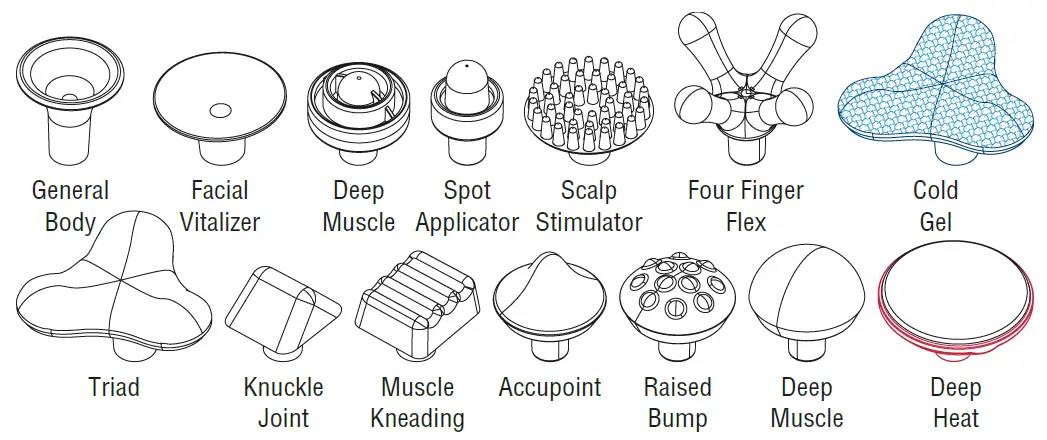 General Body

Facial Vitalizer

Deep Muscle

Spot Applicator

Scalp Stimulator

Four Finger Flex

Cold Gel

Triad

Knuckle Joint

Muscle Kneading

Accupoint

Raised Bump

Deep Muscle

Deep Heat