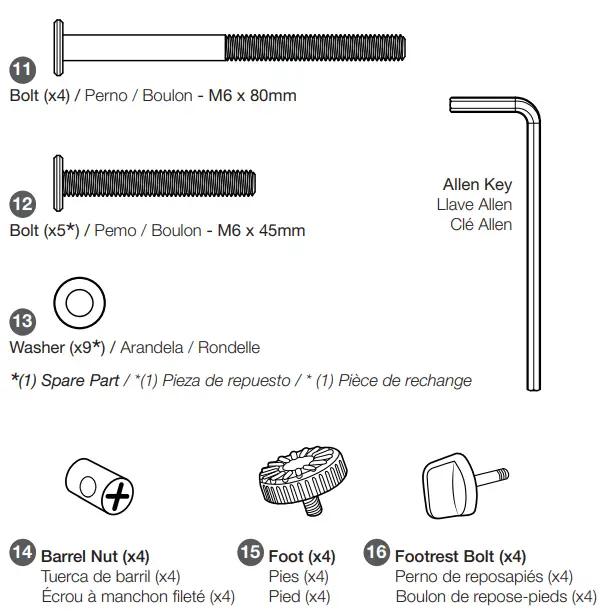 11
Bolt (x4) / Perno / Boulon - M6 x 80mm

12
Bolt (x5*) / Pemo / Boulon - M6 x 45mm

13
Washer (x9*) / Arandela / Rondelle

*(1) Spare Part / *(1) Pieza de repuesto / * (1) Pièce de rechange

Allen Key
Llave Allen
Clé Allen

14 Barrel Nut (x4)
Tuerca de barril (x4)
Écrou à manchon fileté (x4)

15 Foot (x4)
Pies (x4)
Pied (x4)

16 Footrest Bolt (x4)
Perno de reposapiés (x4)
Boulon de repose-pieds (x4)