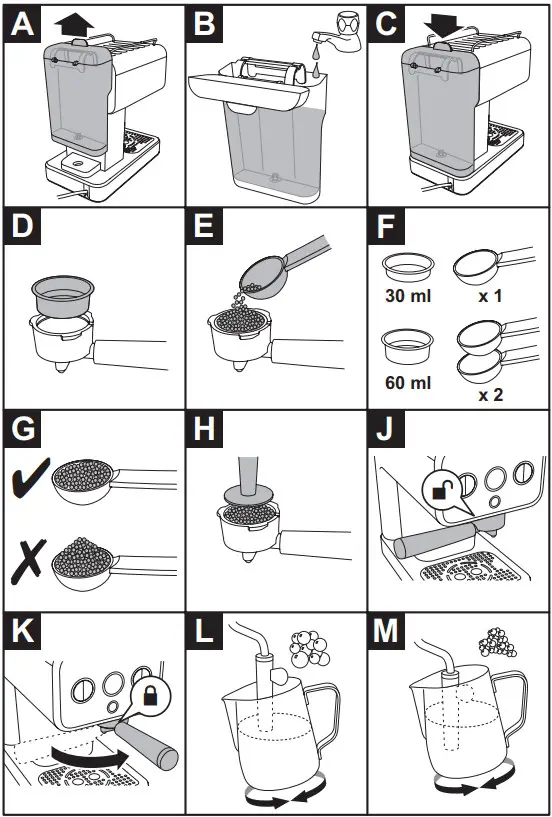 A

B

C

D

E

F

30 ml

x 1

60 ml

x 2

G

H

J

K

L

M