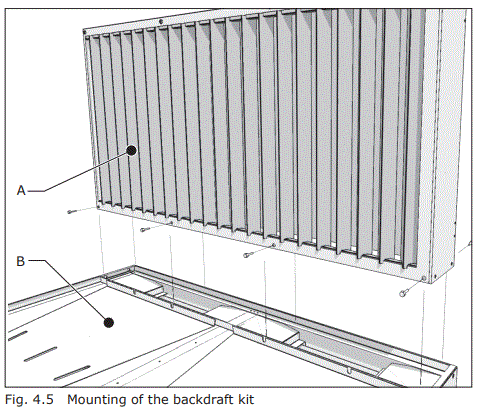 A

B

Fig. 4.5 Mounting of the backdraft kit