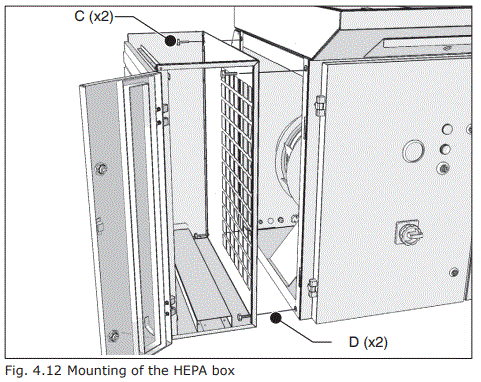 C (x2)

D (x2)

Fig. 4.12 Mounting of the HEPA box