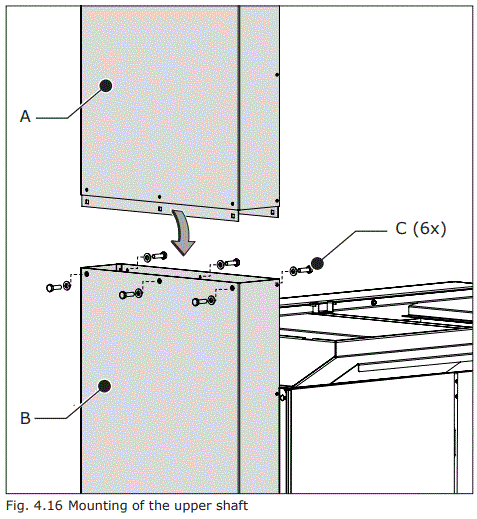 A

C (6x)

B

Fig. 4.16 Mounting of the upper shaft