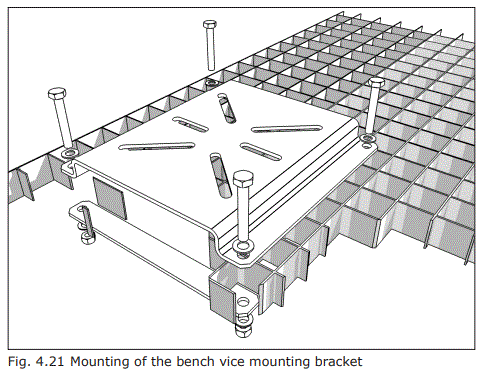 Fig. 4.21 Mounting of the bench vice mounting bracket