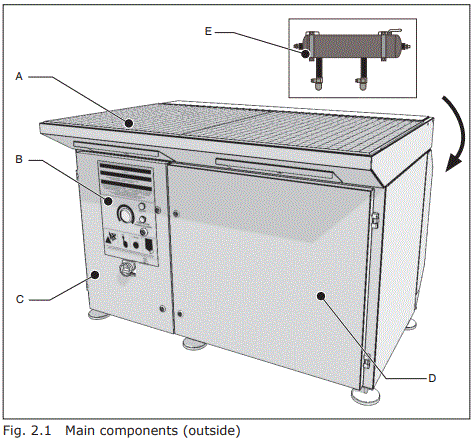 E

A

B

C

D

Fig. 2.1 Main components (outside)