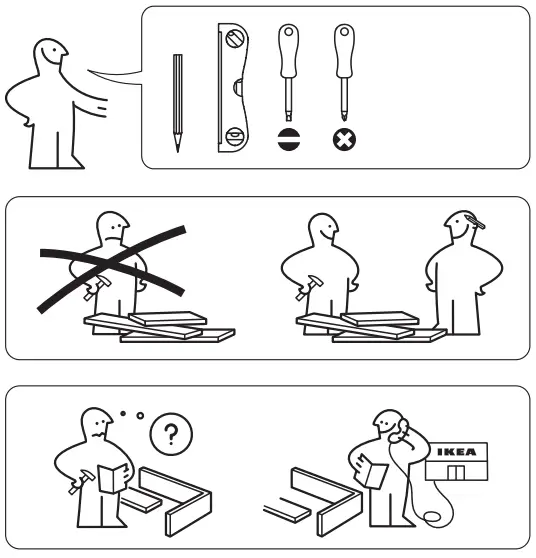 ?

IKEA