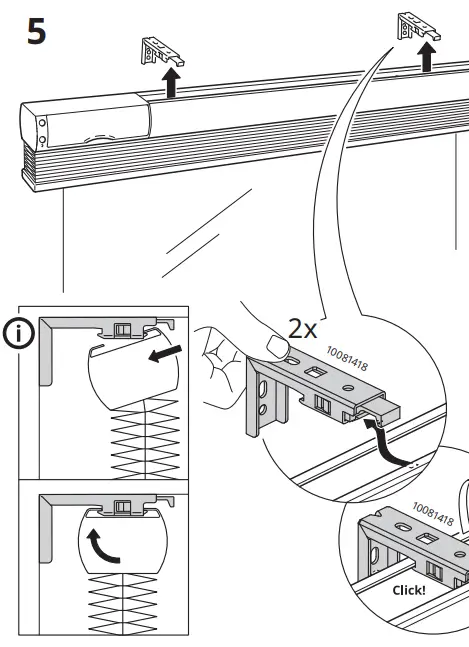 5

i

2x

10081418

10081418

Click!