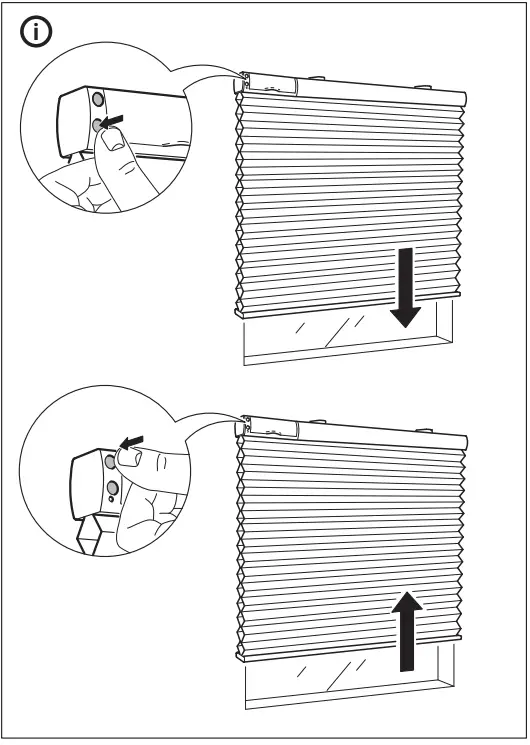 i