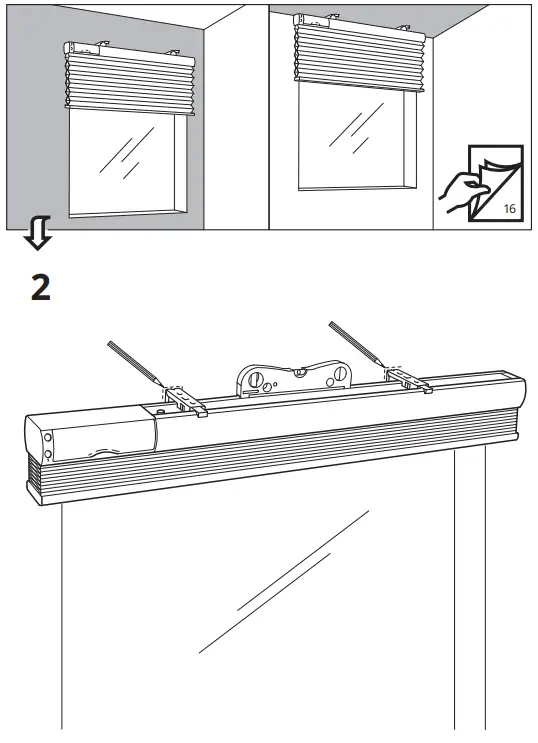 16

2