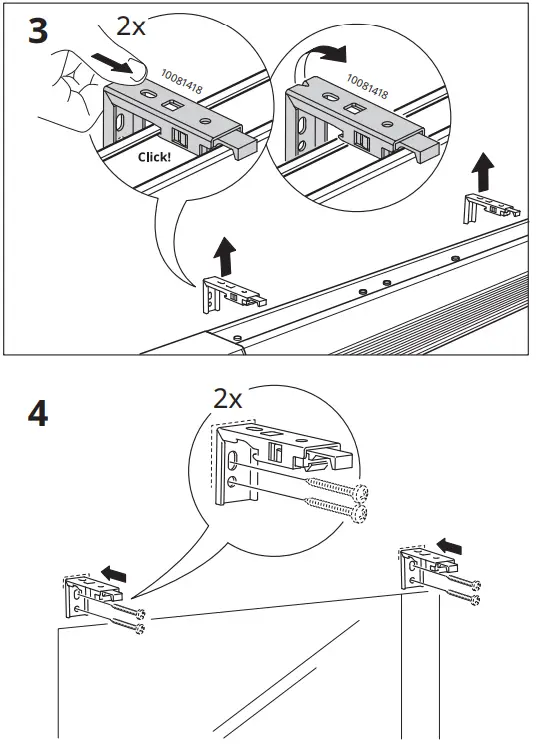 3

2x

10081418

Click!

10081418

4

2x