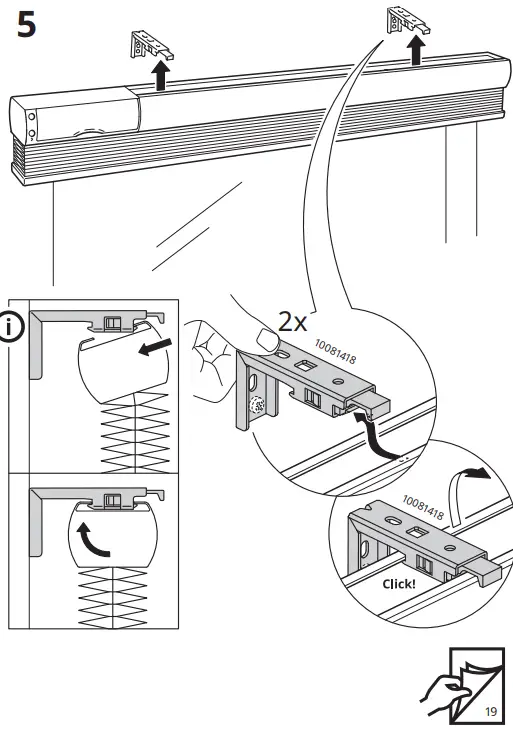 5

i

2x

10081418

10081418

Click!

19