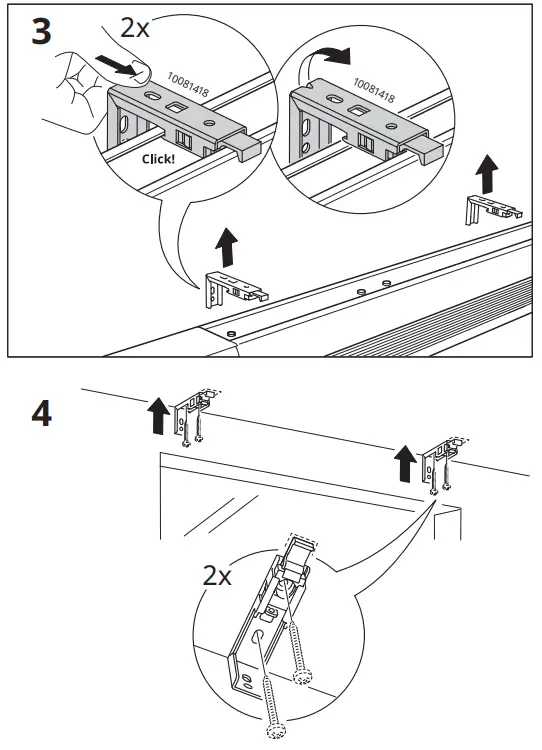 3

2x

10081418

Click!

10081418

4

2x