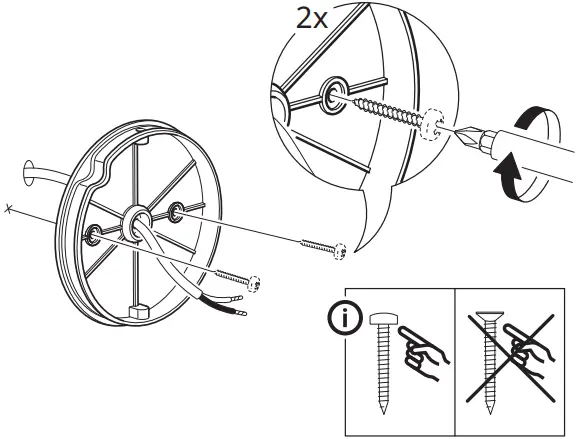 2x

i