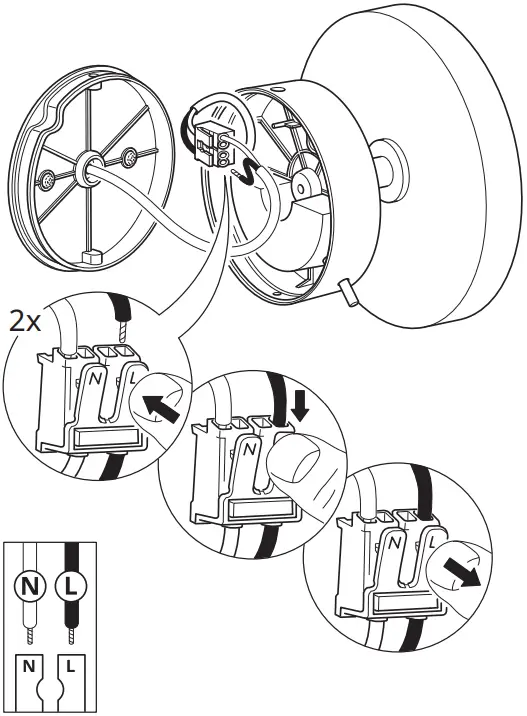 2x

N L

N

N L

N L

N L