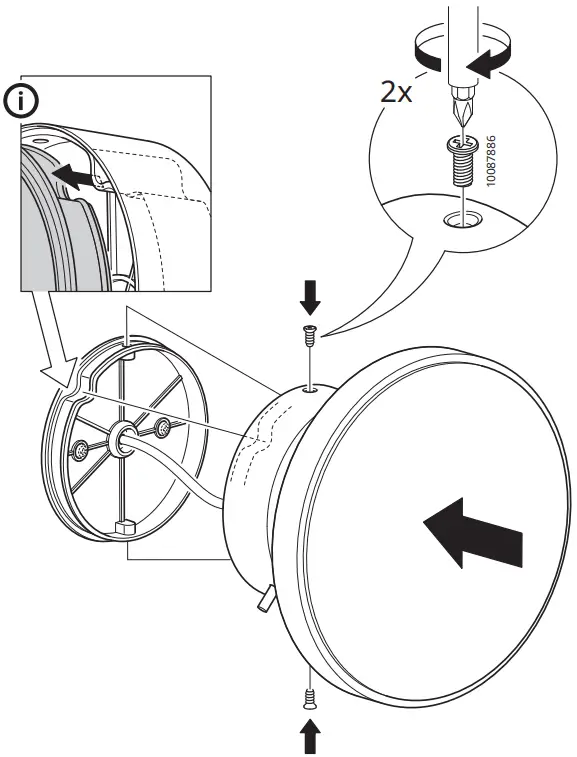 i

2x

10087886