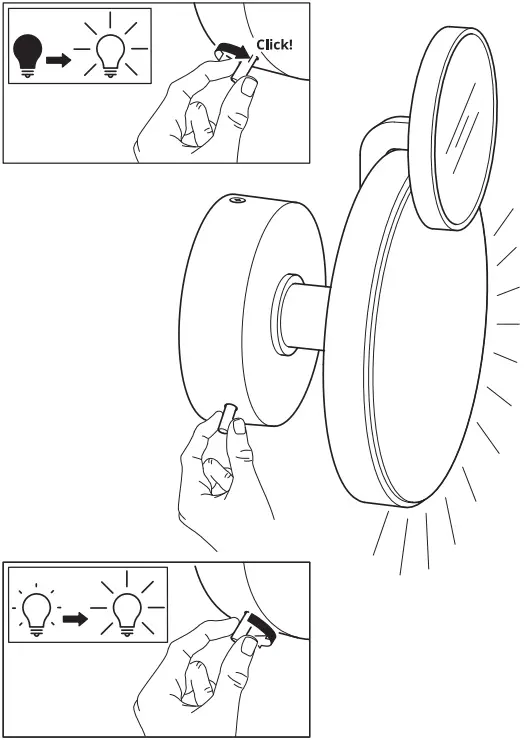 Click!