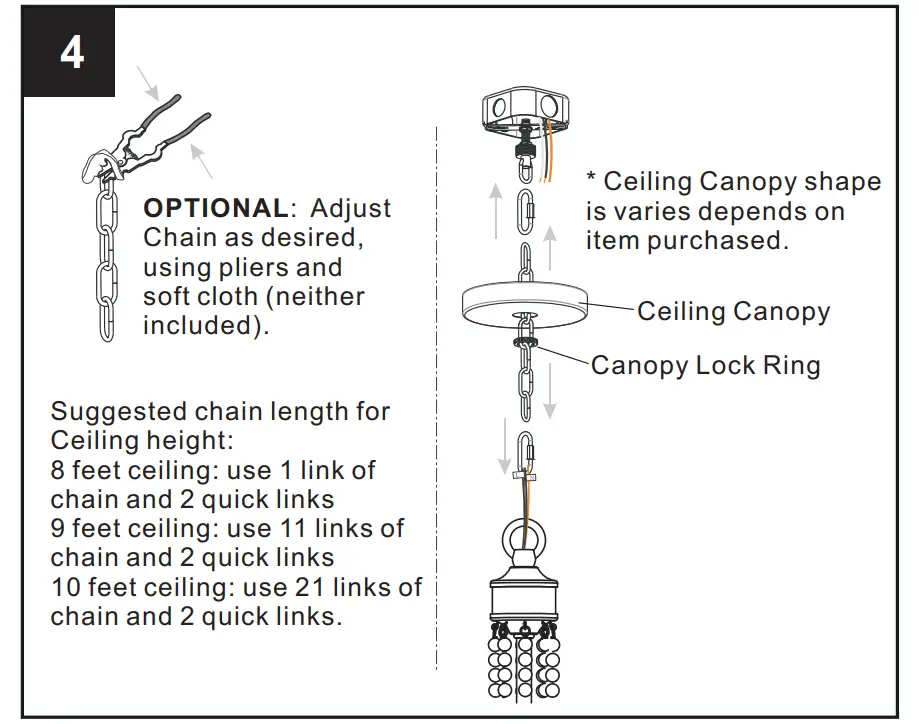 4

OPTIONAL: Adjust Chain as desired, using pliers and soft cloth (neither included).

Suggested chain length for Ceiling height:
8 feet ceiling: use 1 link of chain and 2 quick links
9 feet ceiling: use 11 links of chain and 2 quick links
10 feet ceiling: use 21 links of chain and 2 quick links.

* Ceiling Canopy shape is varies depends on item purchased.

Ceiling Canopy

Canopy Lock Ring