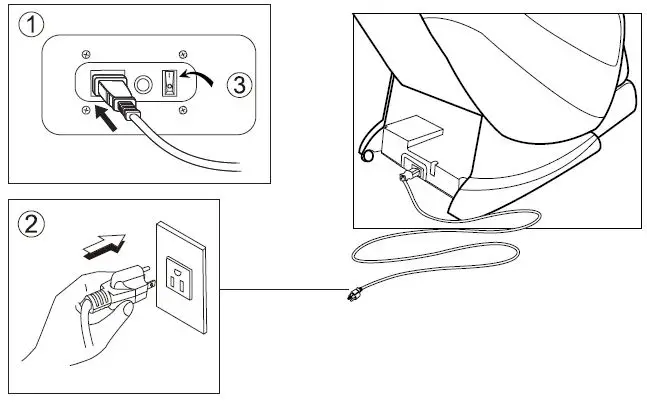 1

3

2