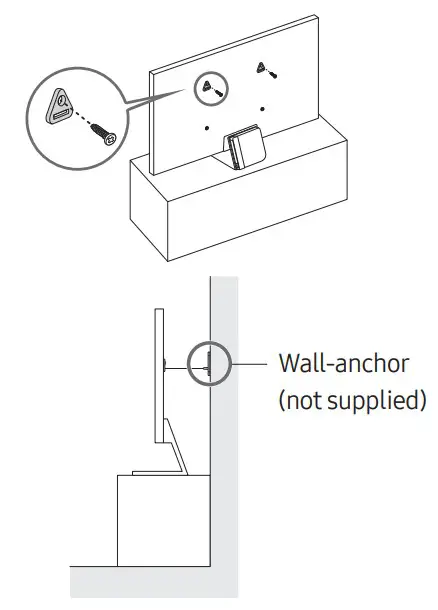 Wall-anchor
(not supplied)