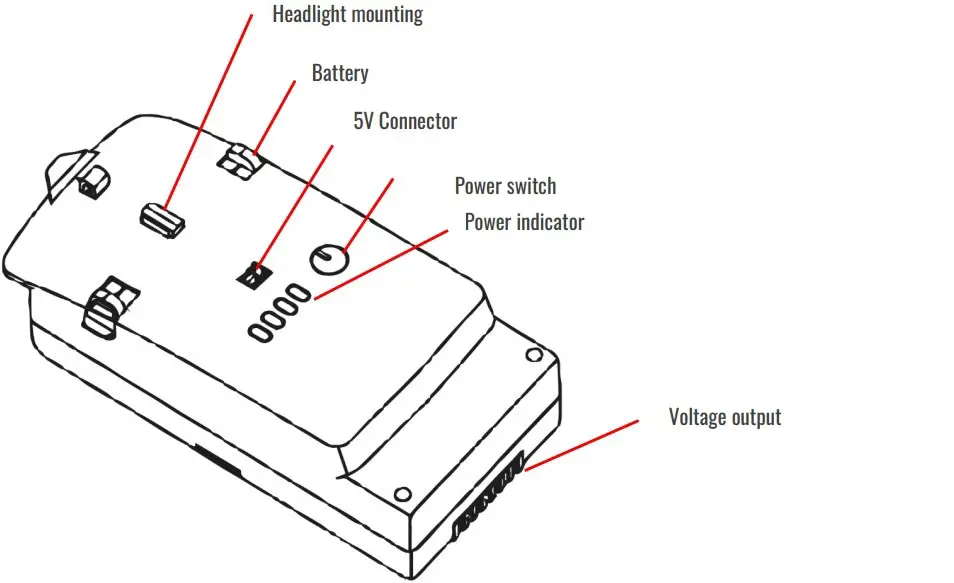 Headlight mounting

Battery

5V Connector

Power switch

Power indicator

Voltage output