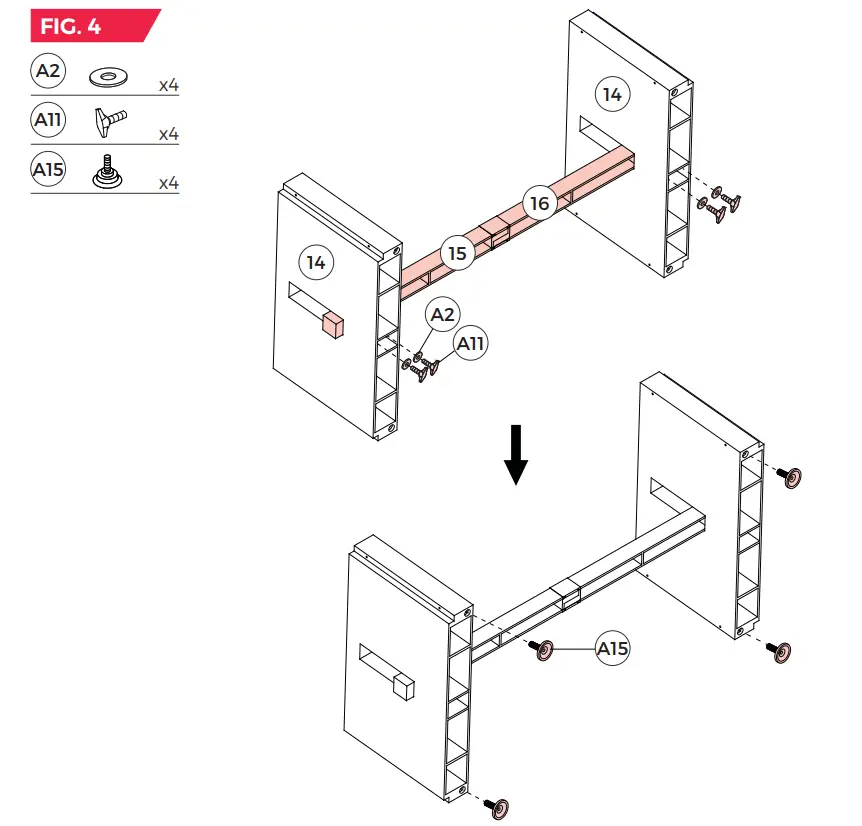 FIG. 4

A2 x4
A11 x4
A15 x4

14
16
15
14
A2
A11
A15