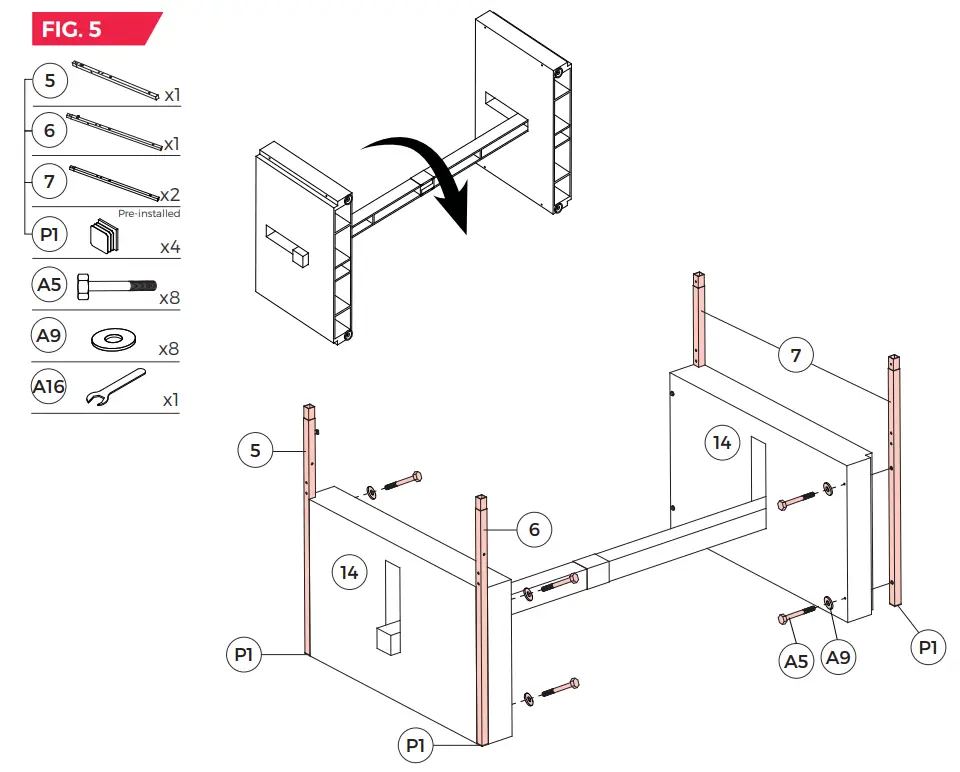 FIG. 5

5 x1
6 x1
7 x2
Pre-installed
P1 x4
A5 x8
A9 x8
A16 x1

7
14
5
6
14
P1
P1
A5
A9
P1