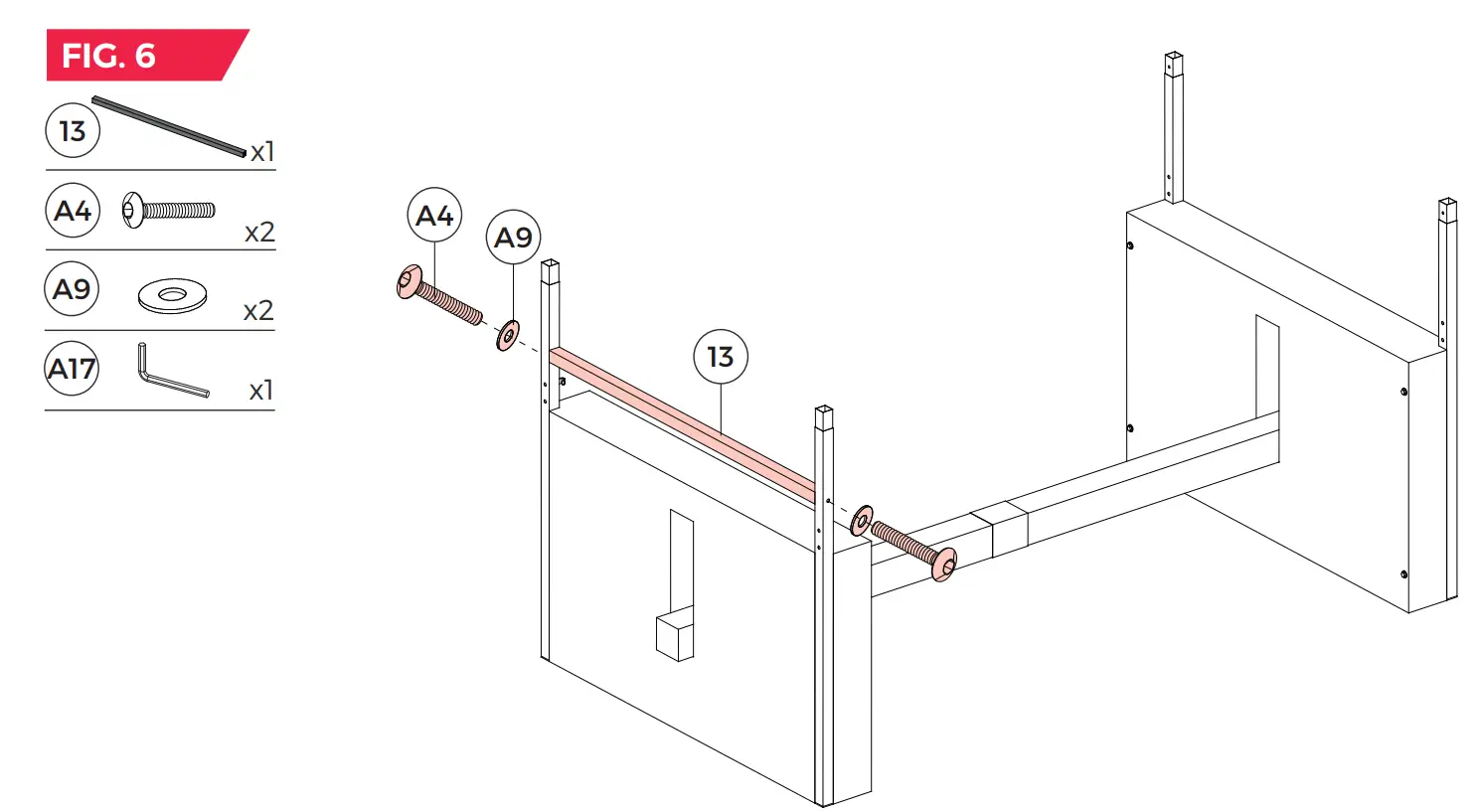 FIG. 6

13 x1

A4 x2

A9 x2

A17 x1

A4

A9

13