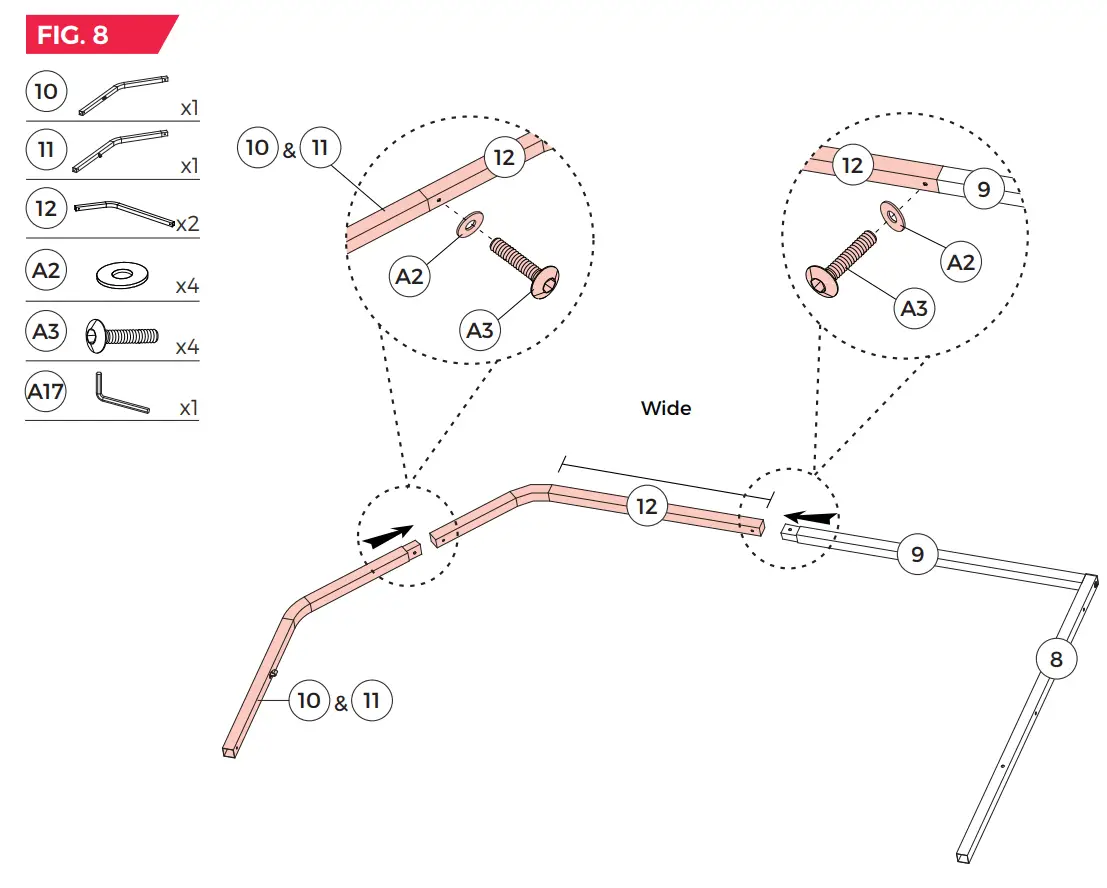 FIG. 8

10 x1
11 x1
12 x2
A2 x4
A3 x4
A17 x1

10 & 11
12
A2
A3

12
9
A2
A3

Wide

12
9
8
10 & 11