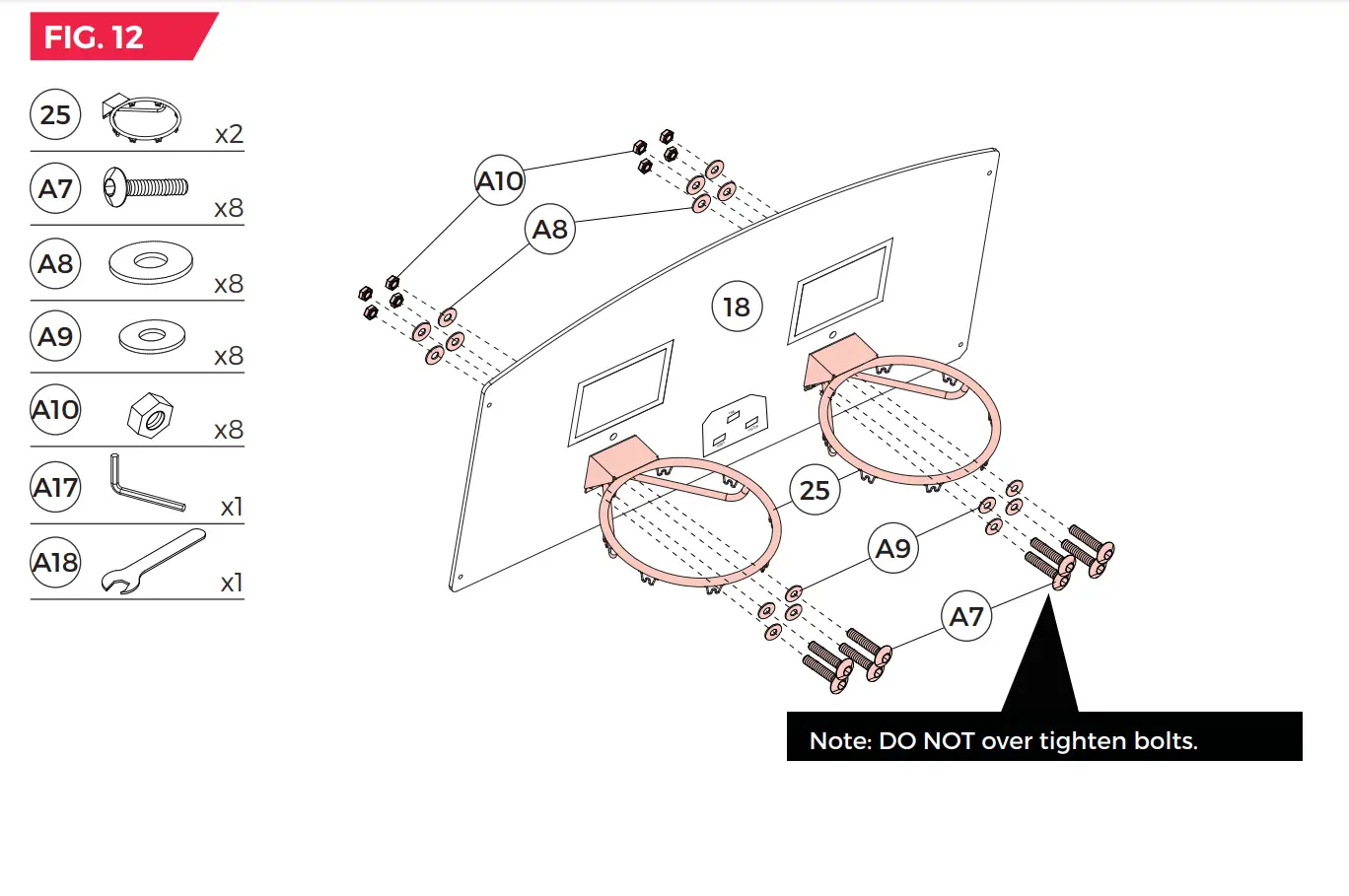 FIG. 12

25 x2

A7 x8

A8 x8

A9 x8

A10 x8

A17 x1

A18 x1

A10

A8

18

25

A9

A7

Note: DO NOT over tighten bolts.