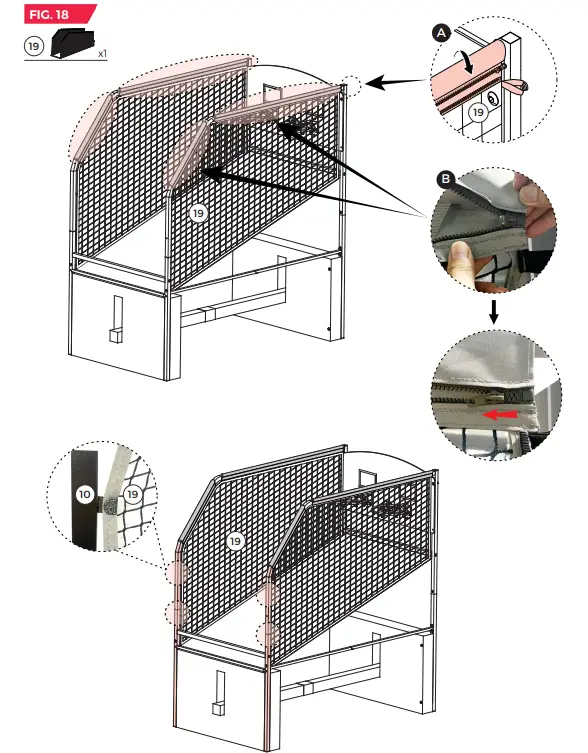 FIG. 18

19 x1

A

19

B

19

10 19

19