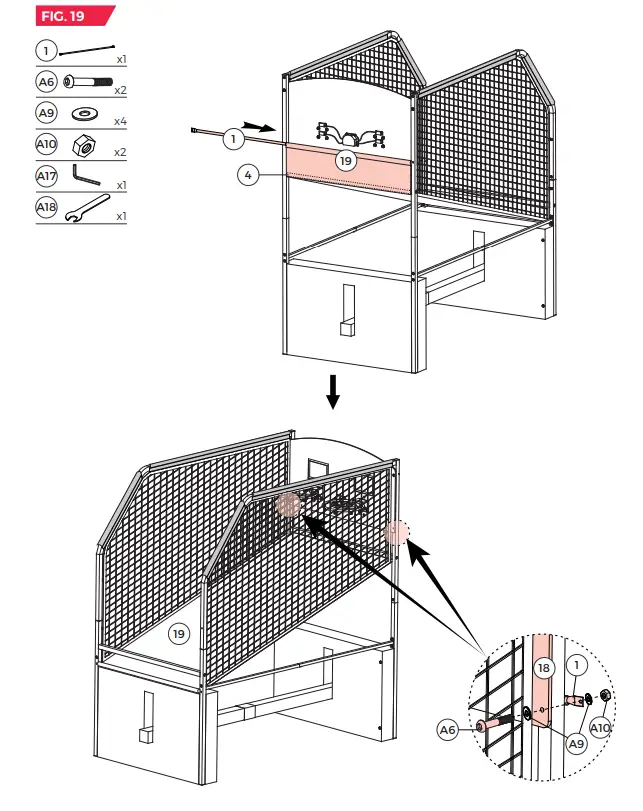 FIG. 19

1 x1
A6 x2
A9 x4
A10 x2
A17 x1
A18 x1

1
19
4

19

18
1
A6
A9
A10