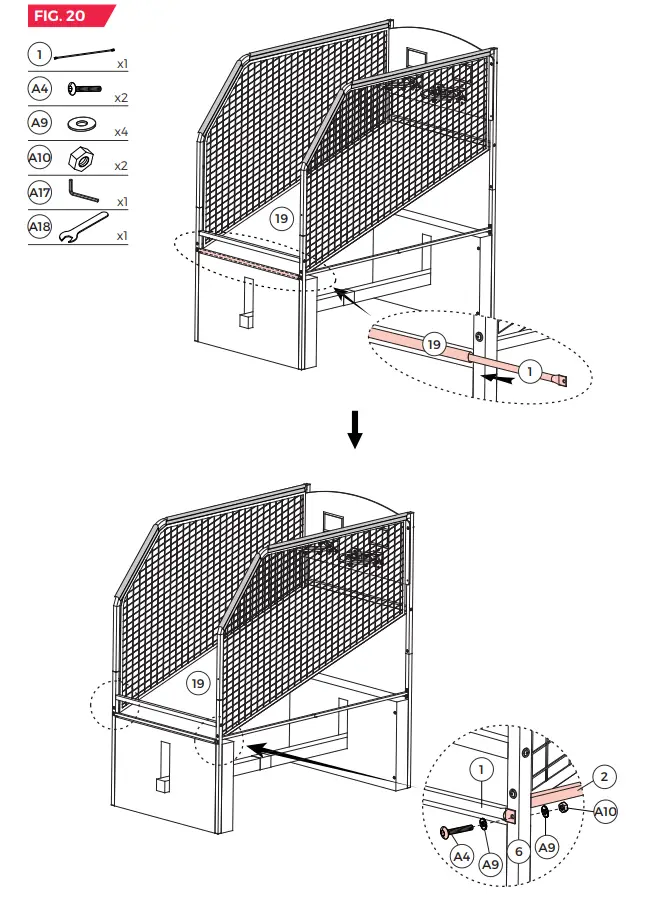 FIG. 20

1 x1
A4 x2
A9 x4
A10 x2
A17 x1
A18 x1

19
19
1

19
1
2
A10
A4
A9
6
A9