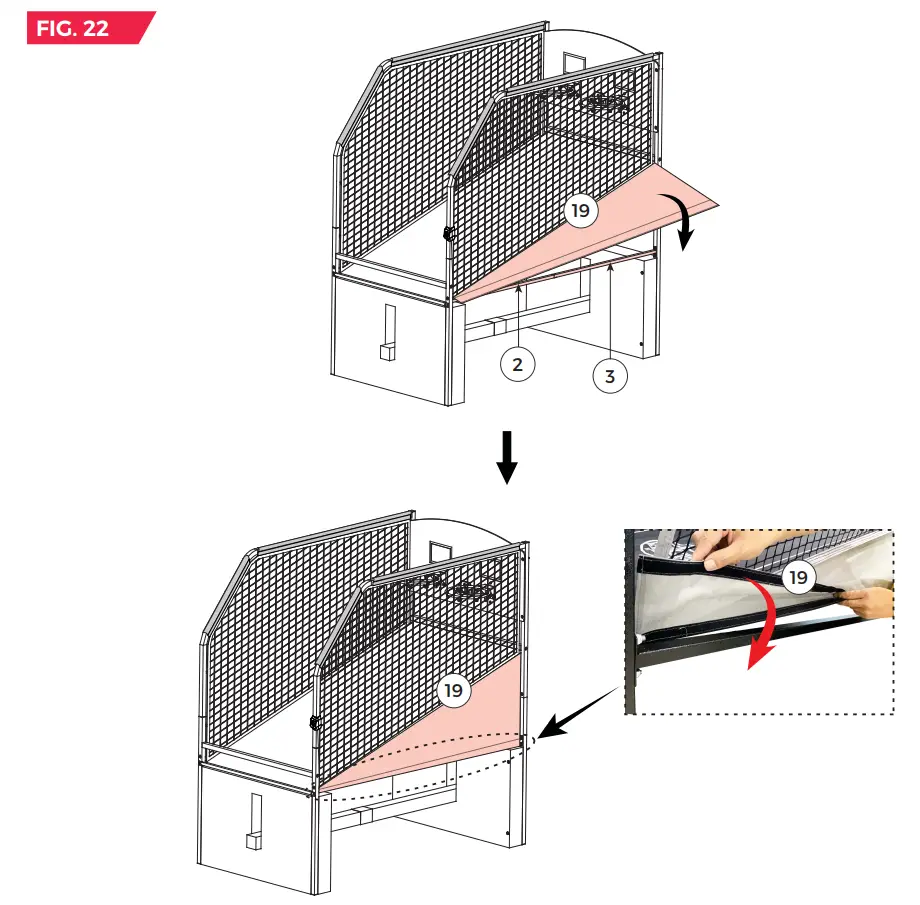 FIG. 22

19

2

3

19

19