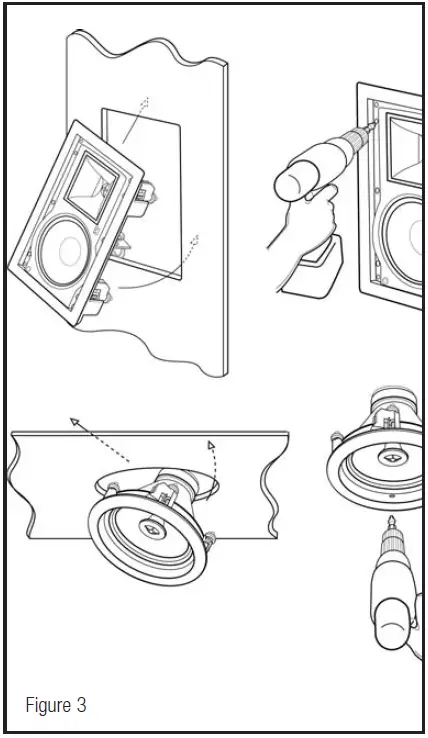 Figure 3