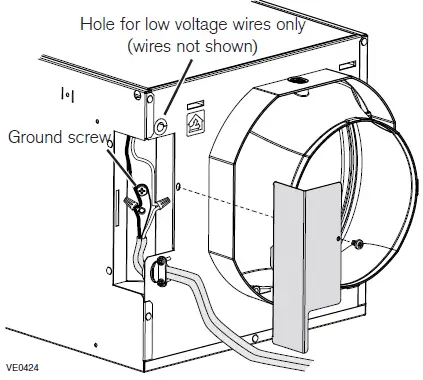 Hole for low voltage wires only (wires not shown)

Ground screw

VE0424