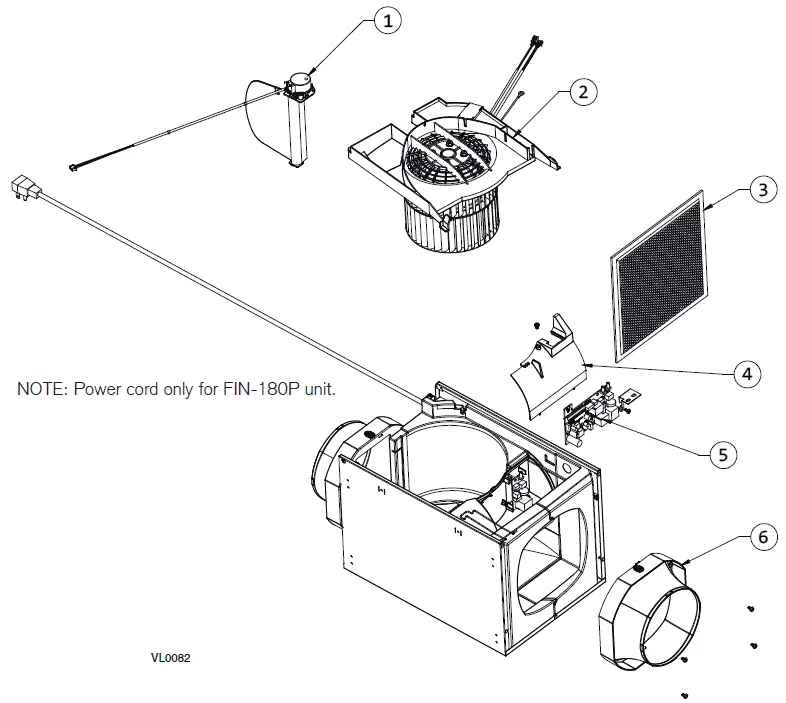 1

2

3

4

NOTE: Power cord only for FIN-180P unit.

5

6

VL0082