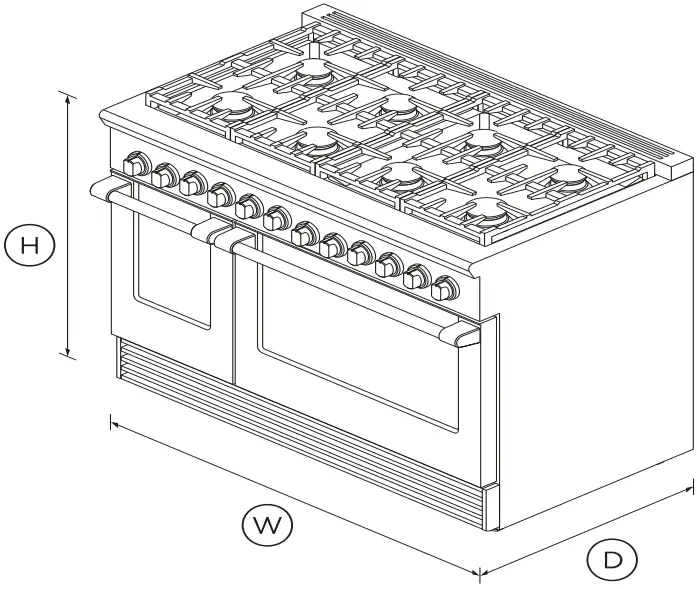 H

W

D