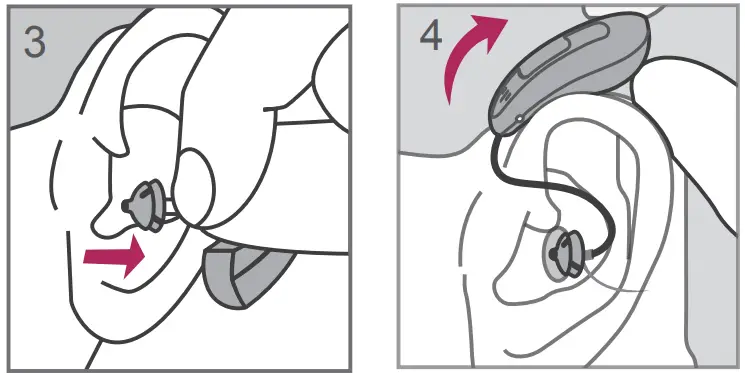 3

4