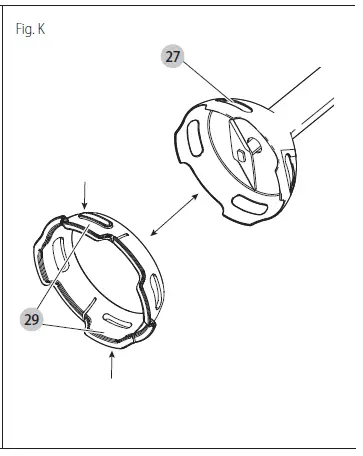 Fig. K

27

29