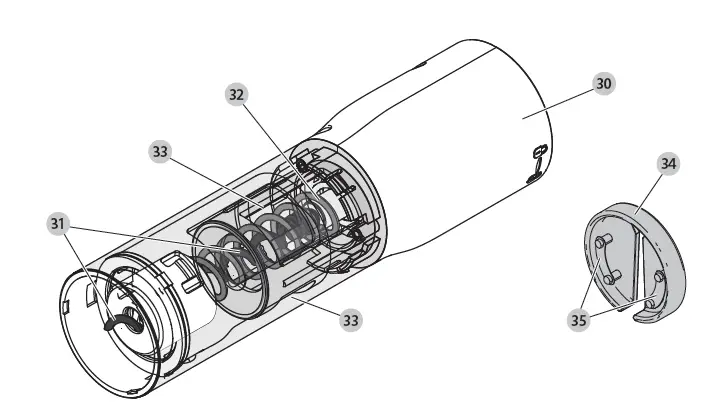 32
30
33
34
31
33
35