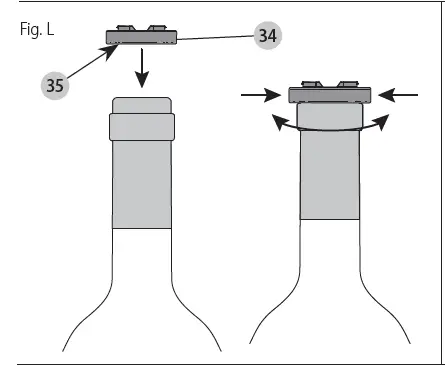 Fig. L

34

35