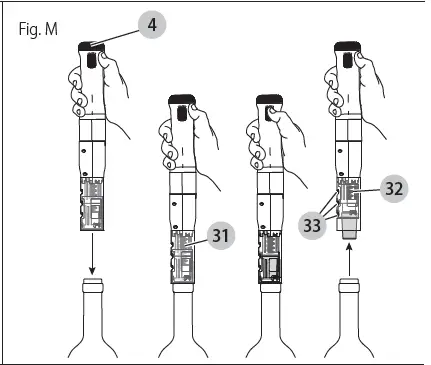 Fig. M

4

31

32

33