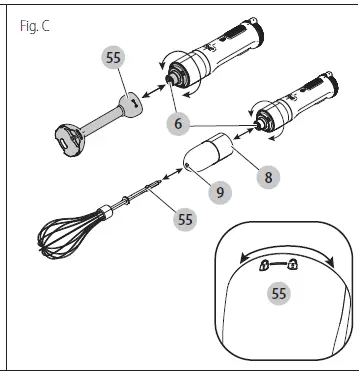 Fig. C

55

6

8

9

55

55